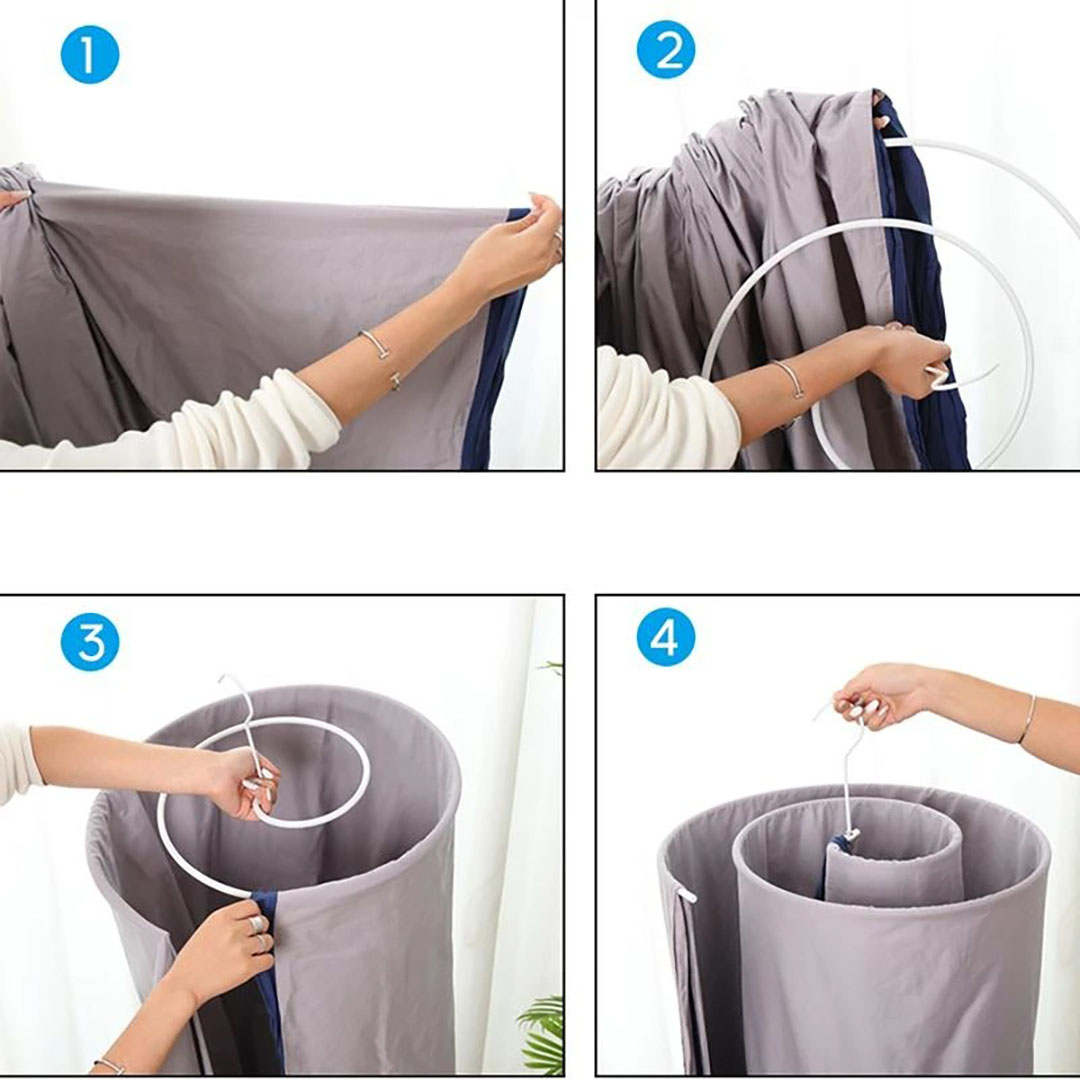 1

2

3

4